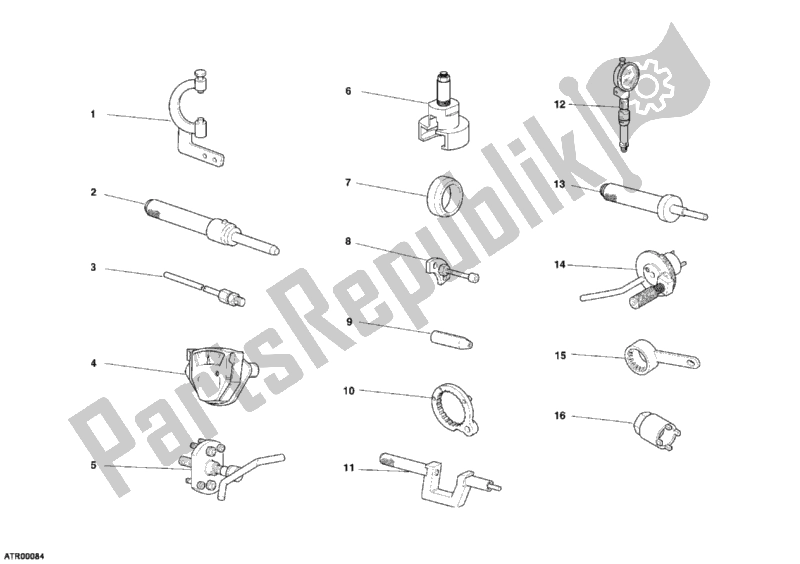 1
2
3
4
5
6
7
8
9
10
11
12
13
14
15
16
PartsRepublik
ATR00084